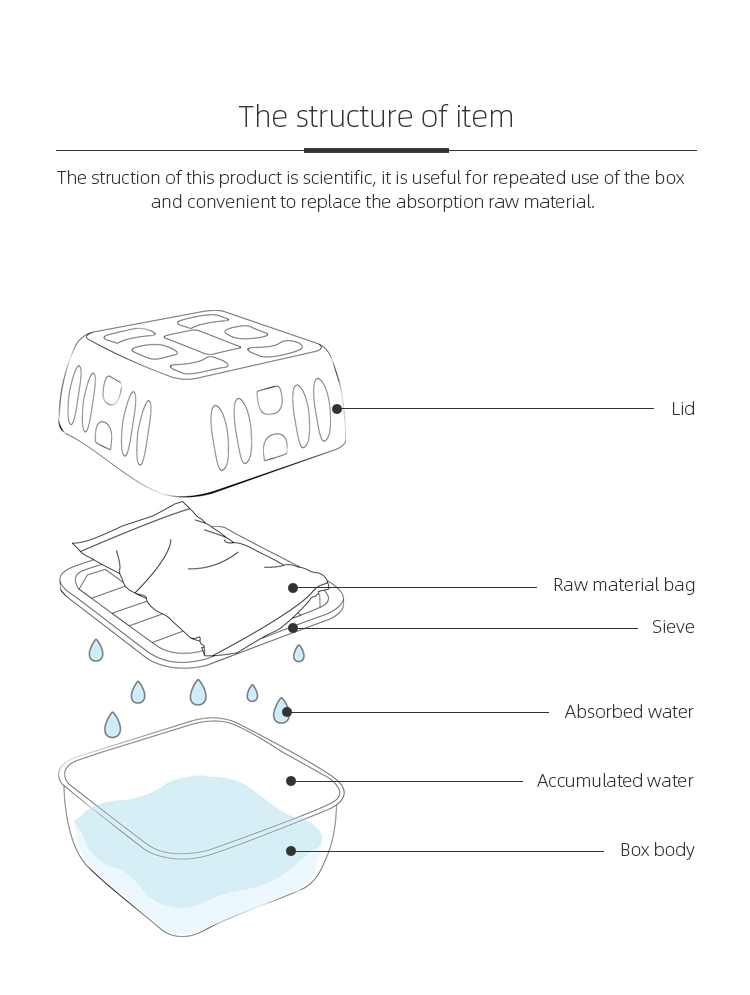 The structure of item

The struction of this product is scientific, it is useful for repeated use of the box and convenient to replace the absorption raw material.

Lid

Raw material bag

Sieve

Absorbed water

Accumulated water

Box body