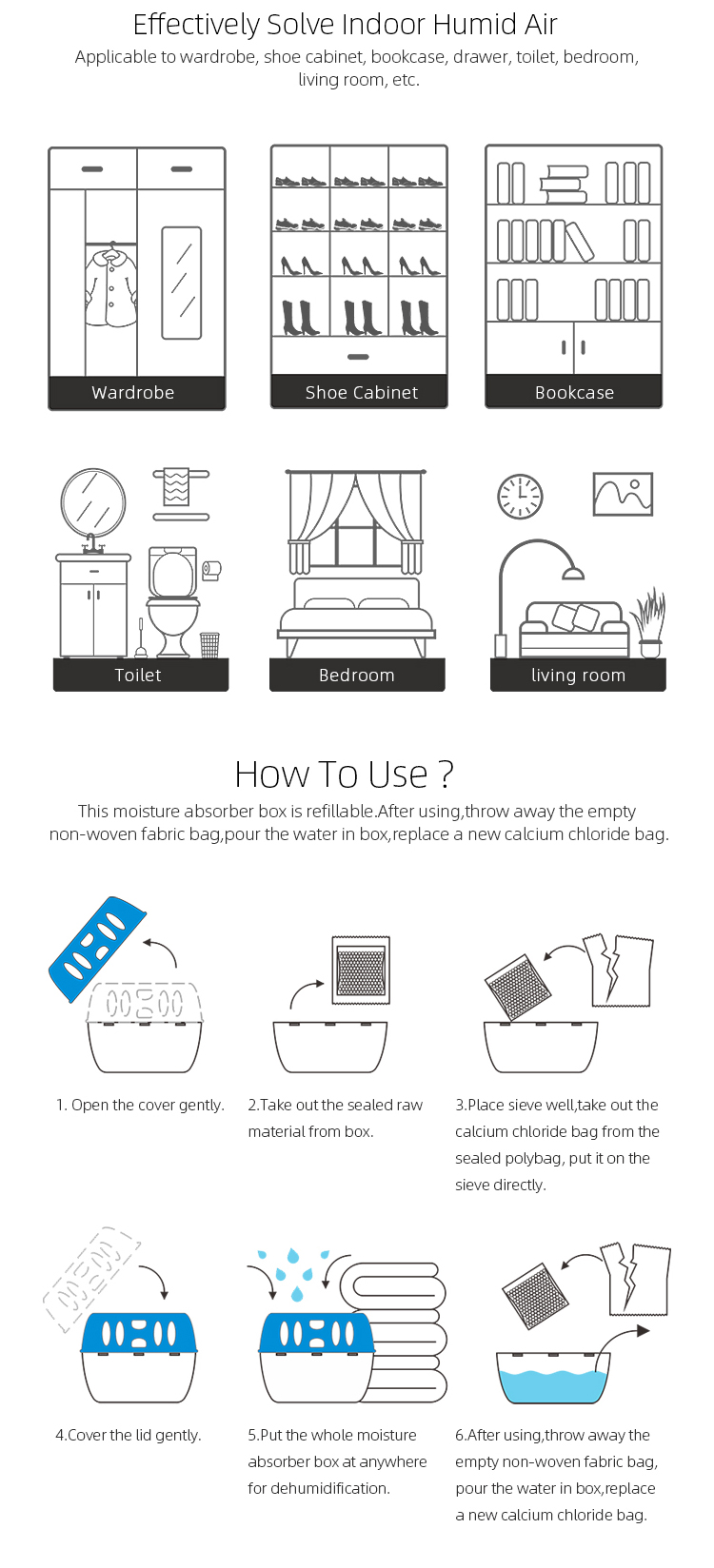 Effectively Solve Indoor Humid Air

Applicable to wardrobe, shoe cabinet, bookcase, drawer, toilet, bedroom, living room, etc.

Wardrobe

Shoe Cabinet

Bookcase

Toilet

Bedroom

living room

How To Use ?

This moisture absorber box is refillable.After using,throw away the empty non-woven fabric bag,pour the water in box,replace a new calcium chloride bag.

1. Open the cover gently.

2.Take out the sealed raw material from box.

3.Place sieve well,take out the calcium chloride bag from the sealed polybag, put it on the sieve directly.

4.Cover the lid gently.

5.Put the whole moisture absorber box at anywhere for dehumidification.

6.After using,throw away the empty non-woven fabric bag, pour the water in box,replace a new calcium chloride bag.